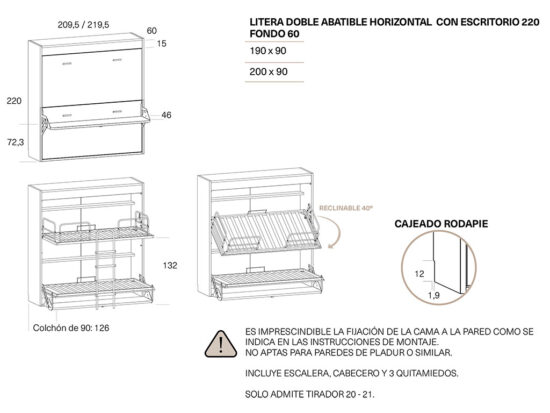 209,5 / 219,5
60
15
220
46
72,3

LITERA DOBLE ABATIBLE HORIZONTAL CON ESCRITORIO 220 FONDO 60
190 x 90
200 x 90

132
Colchón de 90: 126

RECLINABLE 40º

CAJEADO RODAPIE
12
1,9

ES IMPRESCINDIBLE LA FIJACIÓN DE LA CAMA A LA PARED COMO SE INDICA EN LAS INSTRUCCIONES DE MONTAJE.
NO APTAS PARA PAREDES DE PLADUR O SIMILAR.

INCLUYE ESCALERA, CABECERO Y 3 QUITAMIEDOS.

SOLO ADMITE TIRADOR 20 - 21.