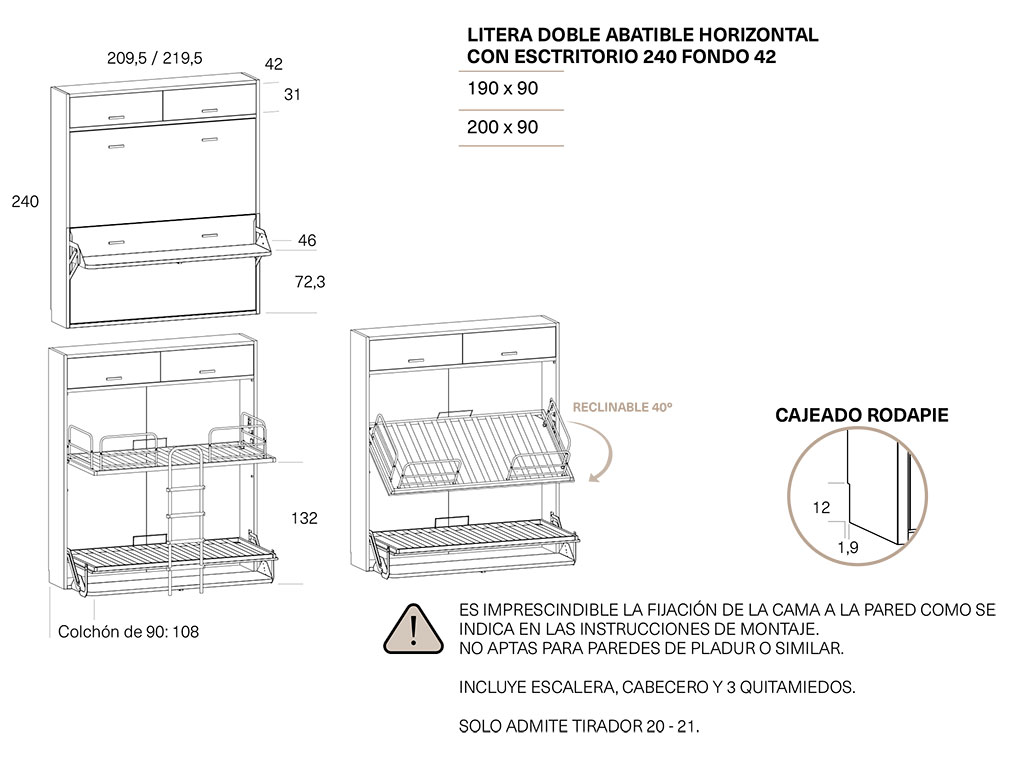 LITERA DOBLE ABATIBLE HORIZONTAL CON ESCTRITORIO 240 FONDO 42

190 x 90

200 x 90

209,5 / 219,5

42

31

240

46

72,3

132

Colchón de 90: 108

RECLINABLE 40º

CAJEADO RODAPIE

12

1,9

ES IMPRESCINDIBLE LA FIJACIÓN DE LA CAMA A LA PARED COMO SE INDICA EN LAS INSTRUCCIONES DE MONTAJE.
NO APTAS PARA PAREDES DE PLADUR O SIMILAR.

INCLUYE ESCALERA, CABECERO Y 3 QUITAMIEDOS.

SOLO ADMITE TIRADOR 20 - 21.