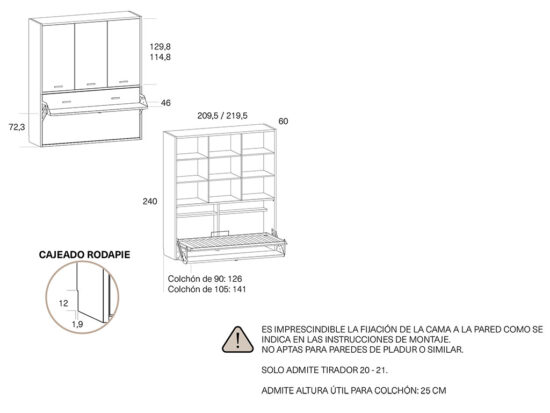 129,8
114,8

46

72,3

209,5 / 219,5

60

240

Colchón de 90: 126
Colchón de 105: 141

CAJEADO RODAPIE

12

1,9

ES IMPRESCINDIBLE LA FIJACIÓN DE LA CAMA A LA PARED COMO SE INDICA EN LAS INSTRUCCIONES DE MONTAJE.
NO APTAS PARA PAREDES DE PLADUR O SIMILAR.

SOLO ADMITE TIRADOR 20 - 21.

ADMITE ALTURA ÚTIL PARA COLCHÓN: 25 CM