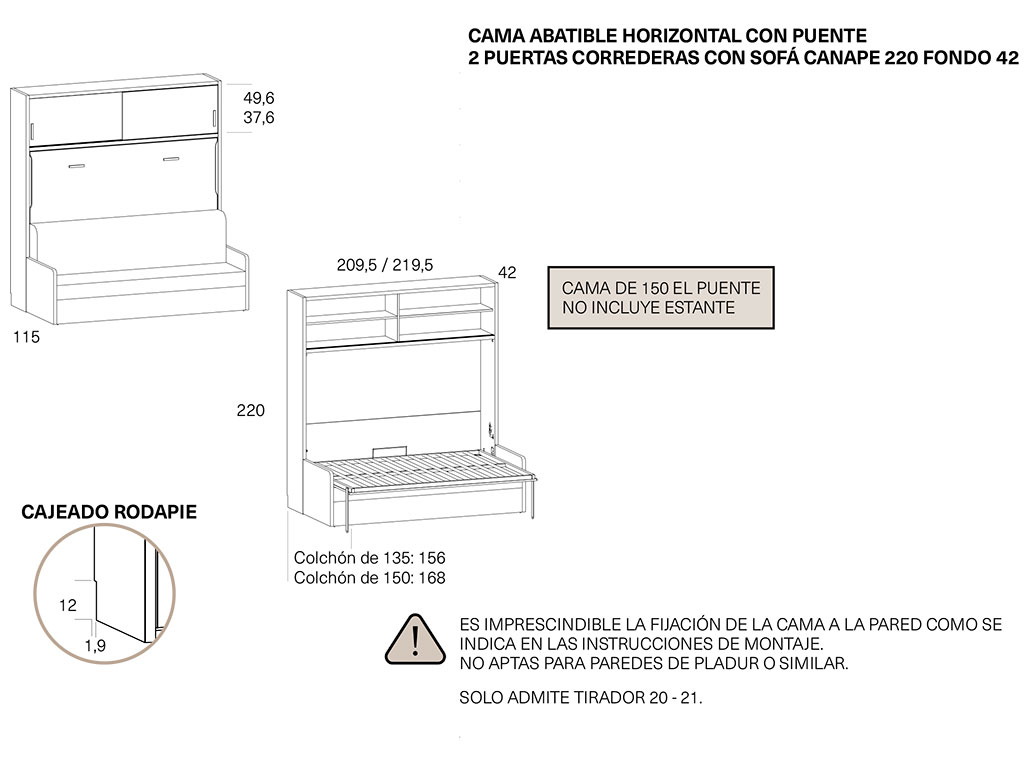 CAMA ABATIBLE HORIZONTAL CON PUENTE
2 PUERTAS CORREDERAS CON SOFÁ CANAPE 220 FONDO 42

49,6
37,6

115

209,5 / 219,5

42

CAMA DE 150 EL PUENTE NO INCLUYE ESTANTE

220

CAJEADO RODAPIE

12

1,9

Colchón de 135: 156
Colchón de 150: 168

!

ES IMPRESCINDIBLE LA FIJACIÓN DE LA CAMA A LA PARED COMO SE INDICA EN LAS INSTRUCCIONES DE MONTAJE.
NO APTAS PARA PAREDES DE PLADUR O SIMILAR.

SOLO ADMITE TIRADOR 20 - 21.