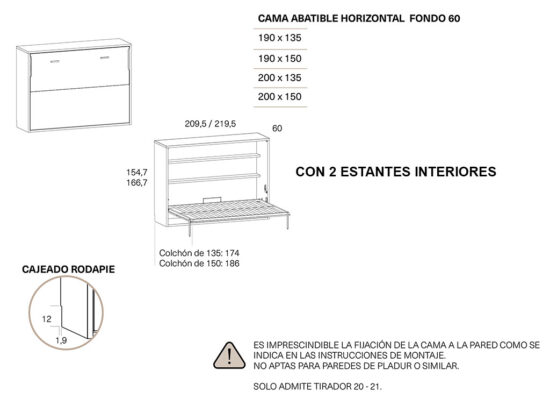 CAMA ABATIBLE HORIZONTAL FONDO 60

190 x 135
190 x 150
200 x 135
200 x 150

209,5 / 219,5

60

154,7
166,7

CON 2 ESTANTES INTERIORES

Colchón de 135: 174
Colchón de 150: 186

CAJEADO RODAPIE

12

1,9

!

ES IMPRESCINDIBLE LA FIJACIÓN DE LA CAMA A LA PARED COMO SE INDICA EN LAS INSTRUCCIONES DE MONTAJE.
NO APTAS PARA PAREDES DE PLADUR O SIMILAR.

SOLO ADMITE TIRADOR 20 - 21.