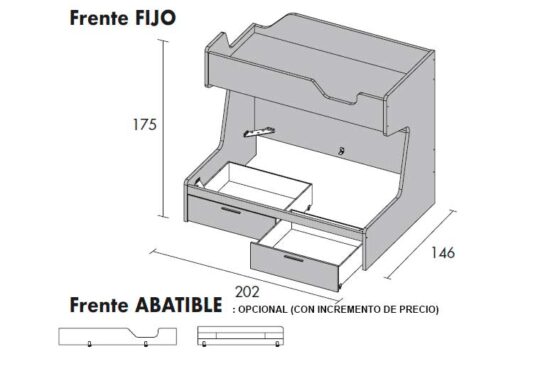 Frente FIJO

175

146

202

Frente ABATIBLE : OPCIONAL (CON INCREMENTO DE PRECIO)