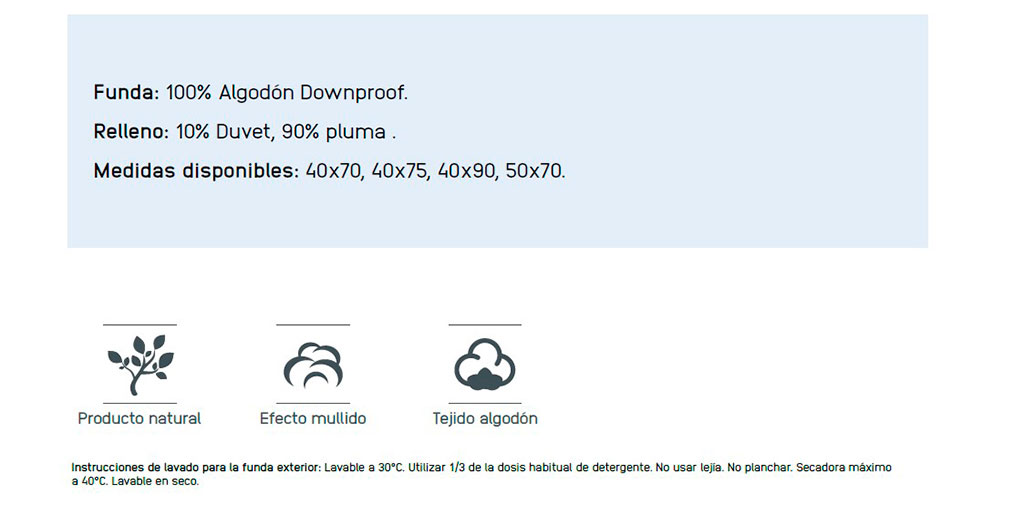 Funda: 100% Algodón Downproof.

Relleno: 10% Duvet, 90% pluma .

Medidas disponibles: 40x70, 40x75, 40x90, 50x70.

Producto natural

Efecto mullido

Tejido algodón

Instrucciones de lavado para la funda exterior: Lavable a 30°C. Utilizar 1/3 de la dosis habitual de detergente. No usar lejía. No planchar. Secadora máximo a 40°C. Lavable en seco.