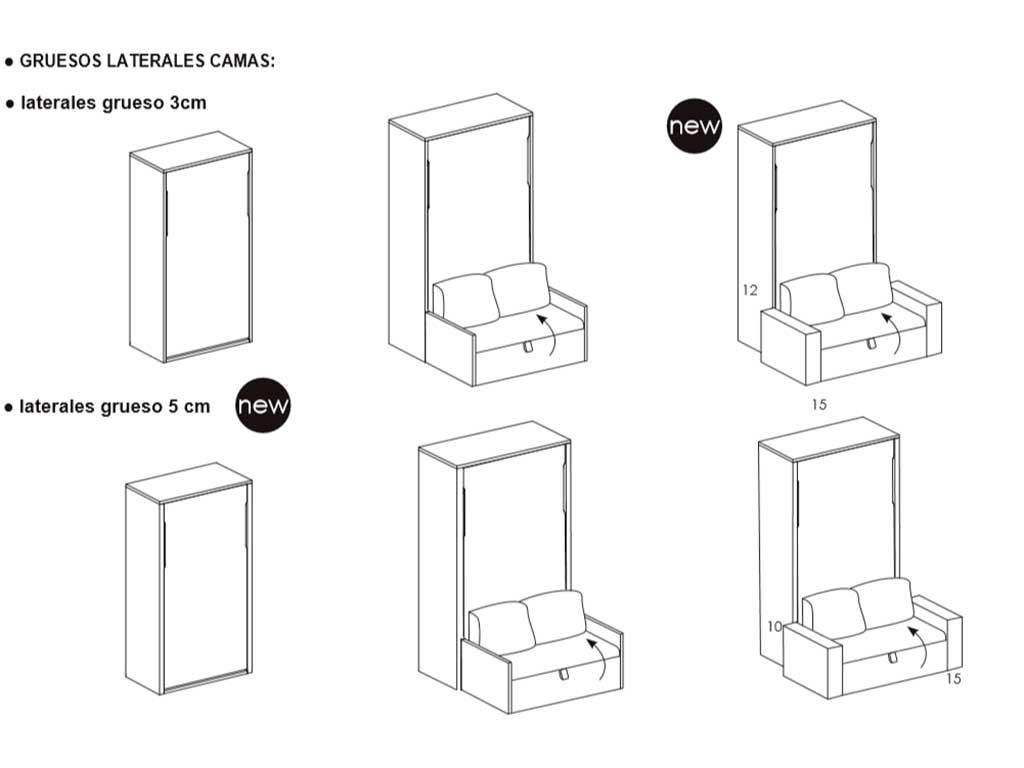 ● GRUESOS LATERALES CAMAS:

● laterales grueso 3cm

new

12

15

● laterales grueso 5 cm

new

10

15