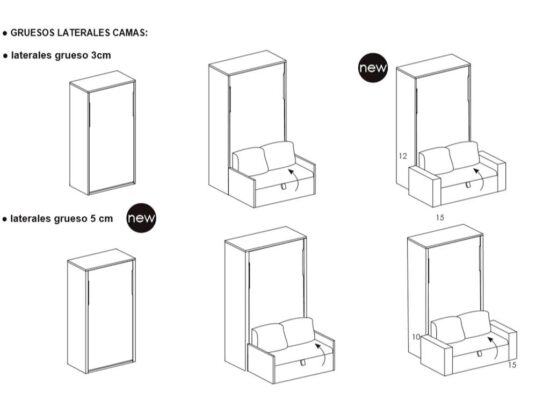 ● GRUESOS LATERALES CAMAS:

● laterales grueso 3cm

new

12

15

● laterales grueso 5 cm

new

10

15